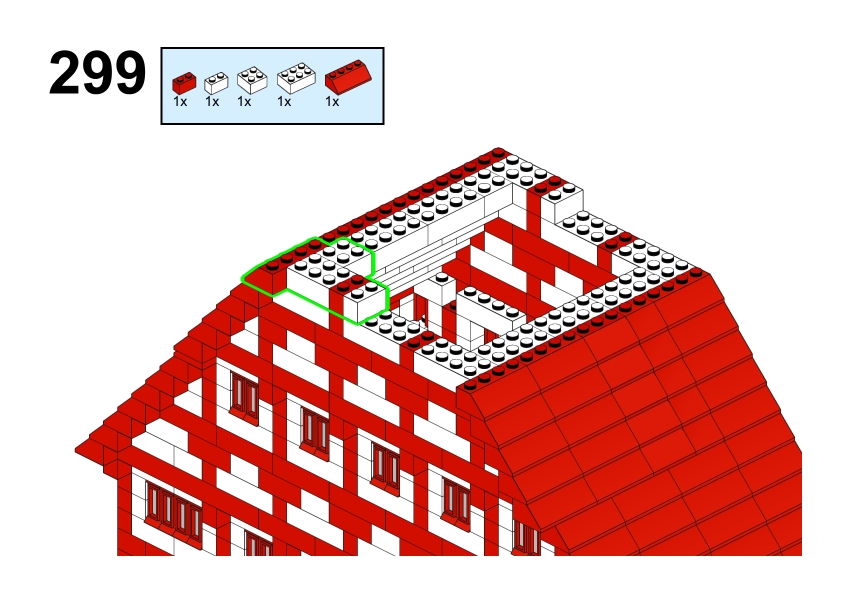 299

1x 1x 1x 1x 1x