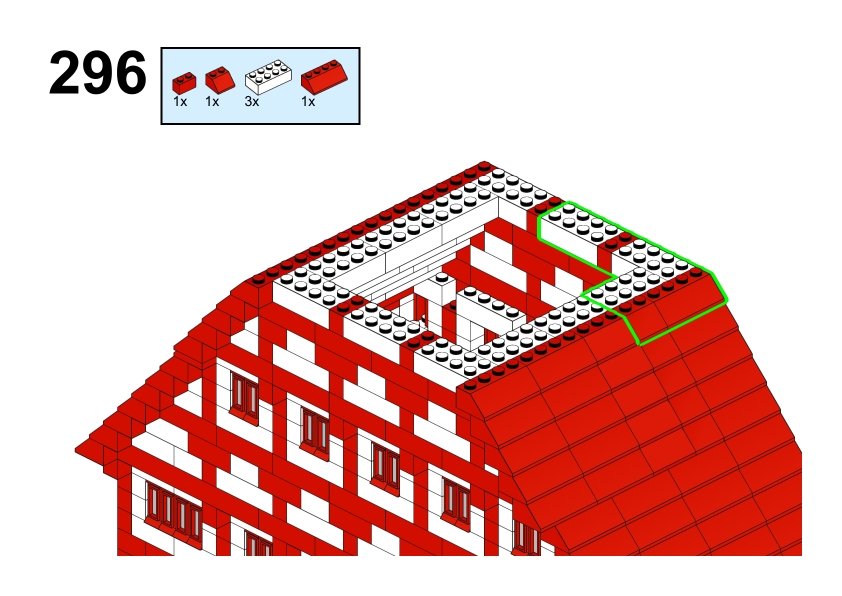 296

1x 1x 3x 1x