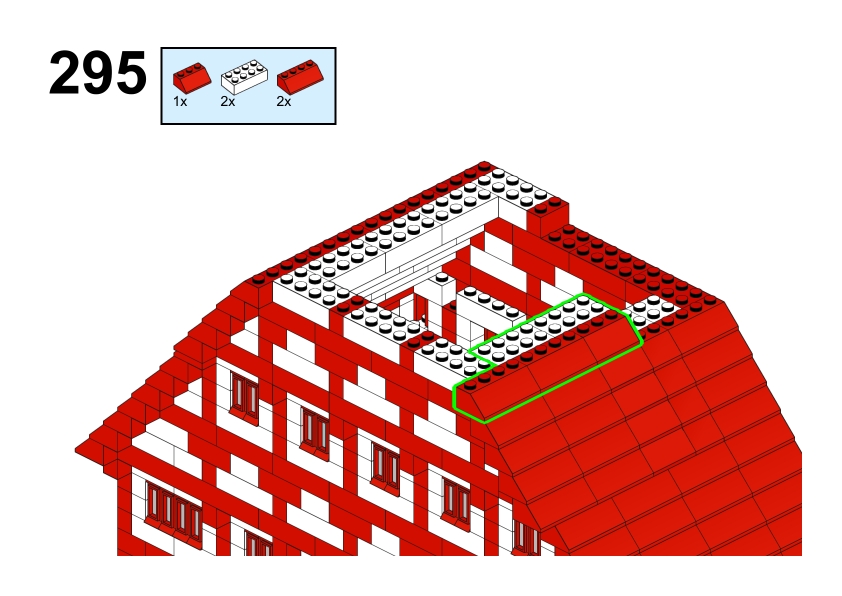 295

1x 2x 2x