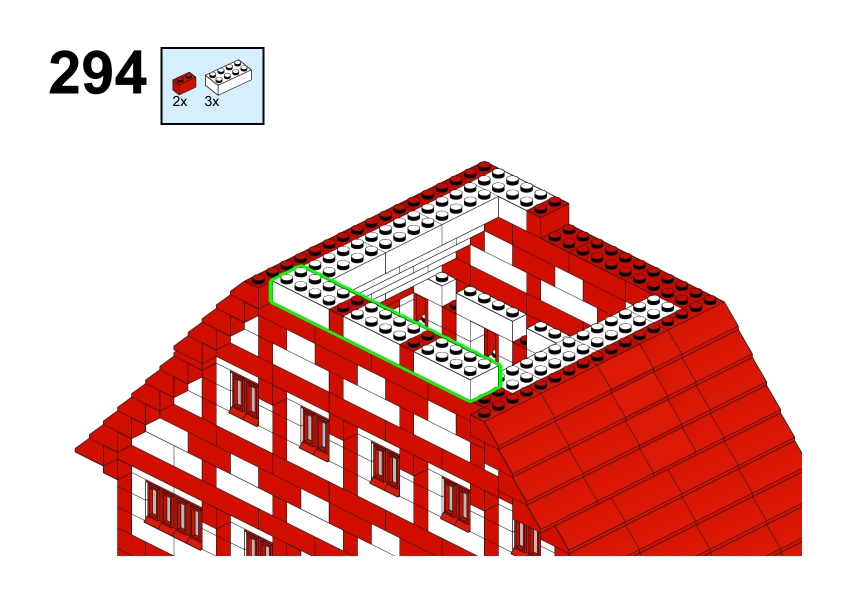 294

2x 3x