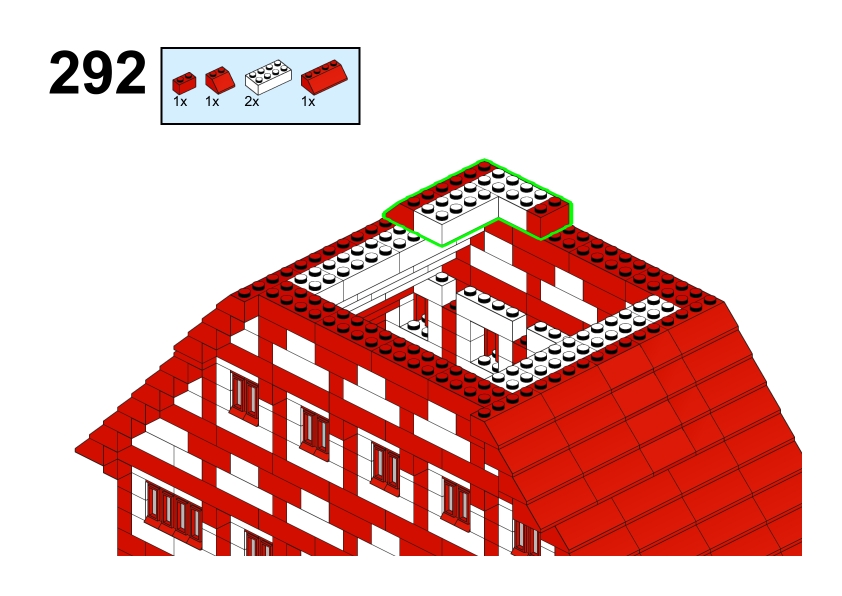 292

1x 1x 2x 1x