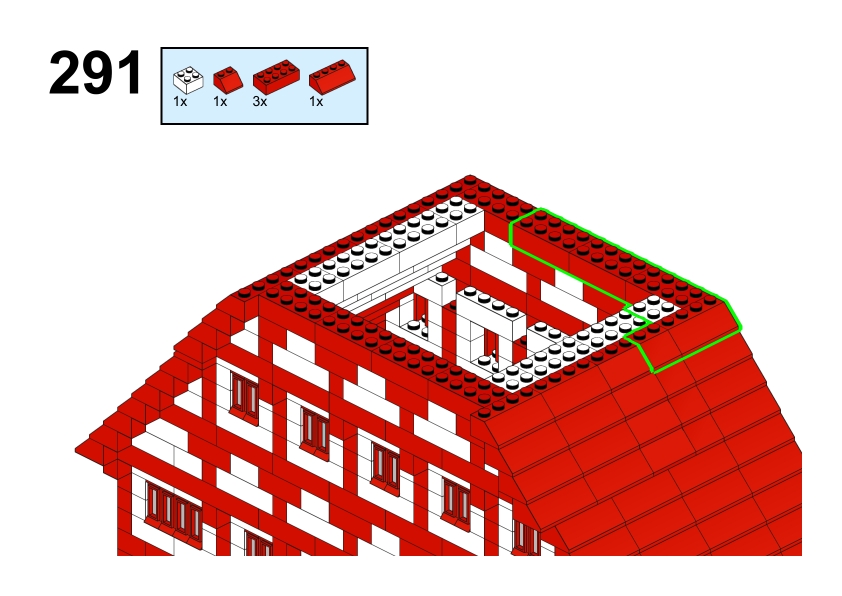 291

1x 1x 3x 1x