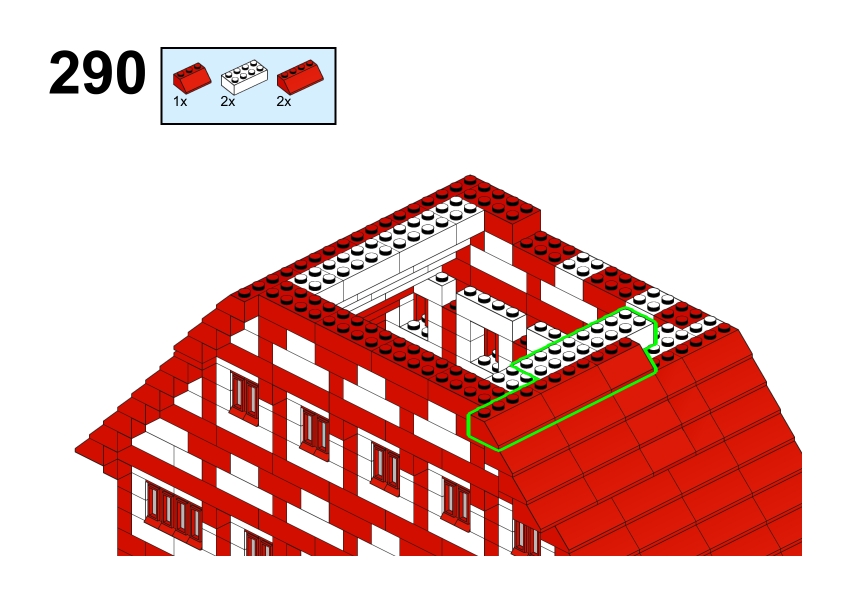 290

1x 2x 2x