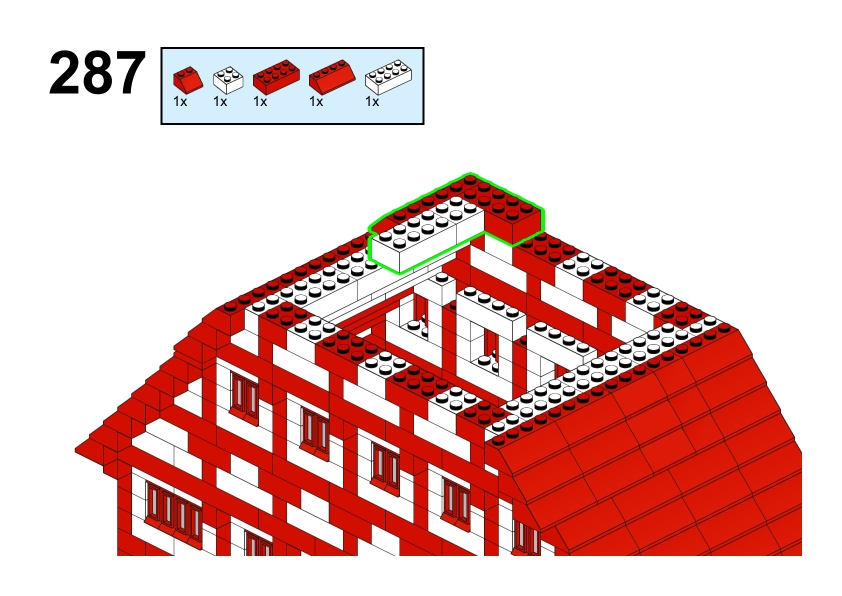 287

1x 1x 1x 1x 1x