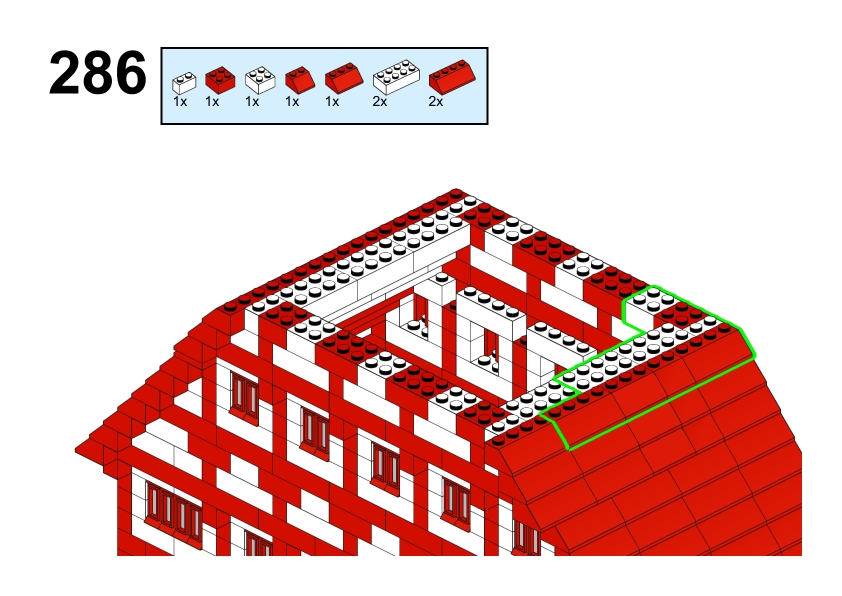 286

1x 1x 1x 1x 1x 2x 2x