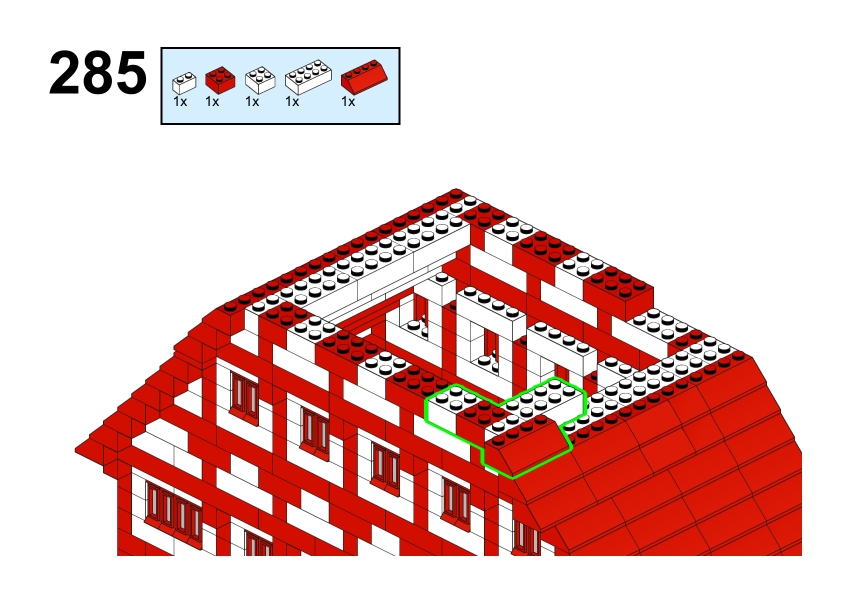 285

1x 1x 1x 1x 1x