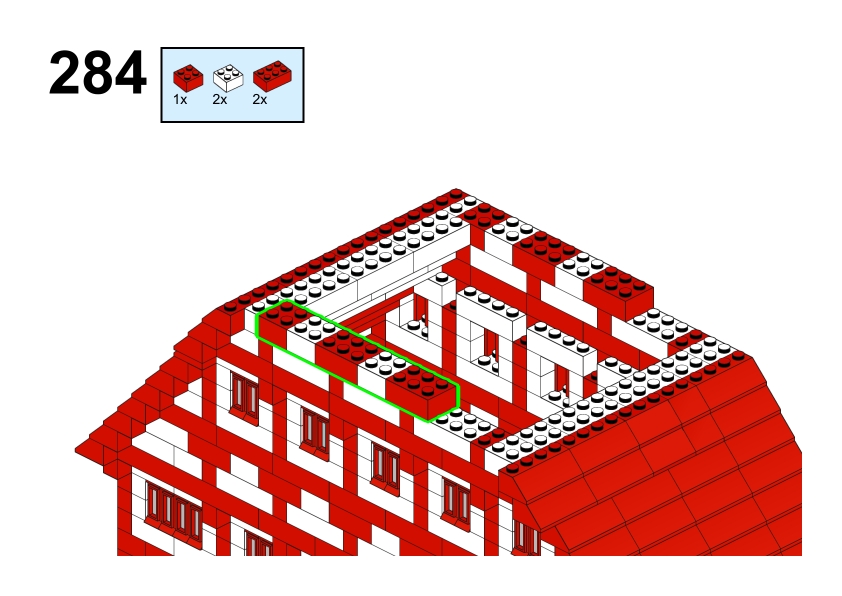 284
1x 2x 2x