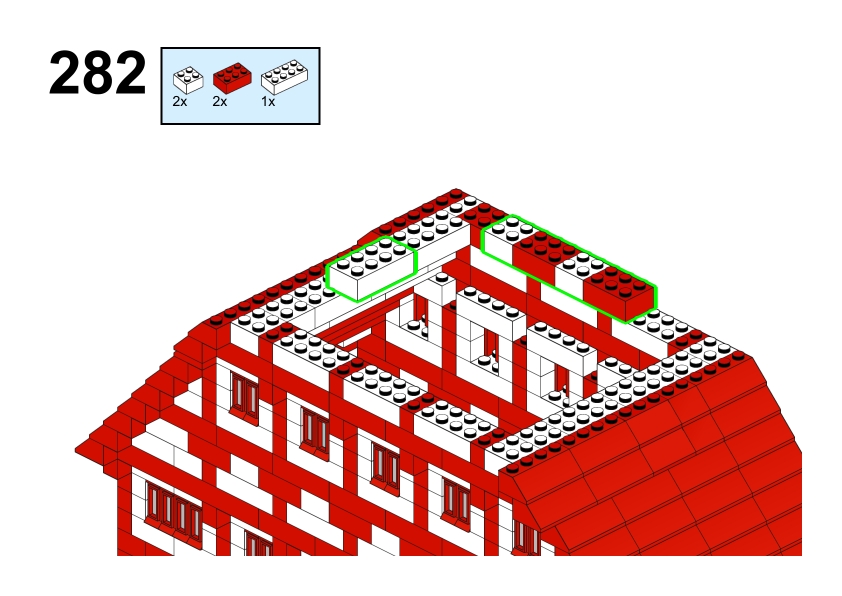 282

2x 2x 1x