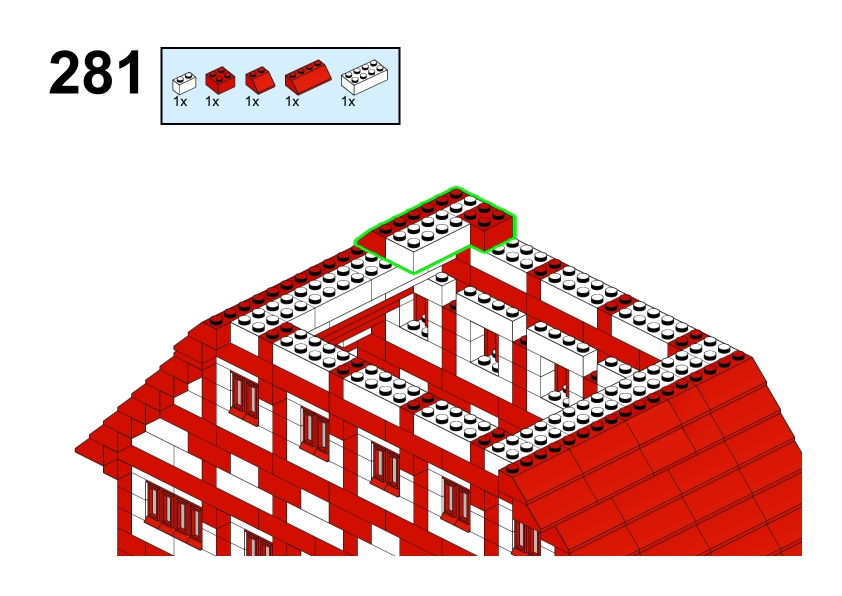 281

1x 1x 1x 1x 1x