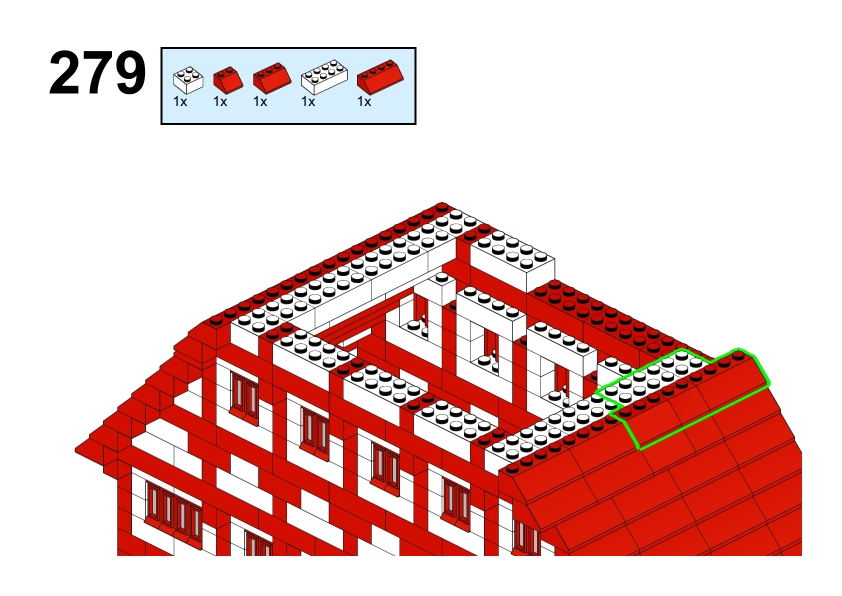 279

1x 1x 1x 1x 1x