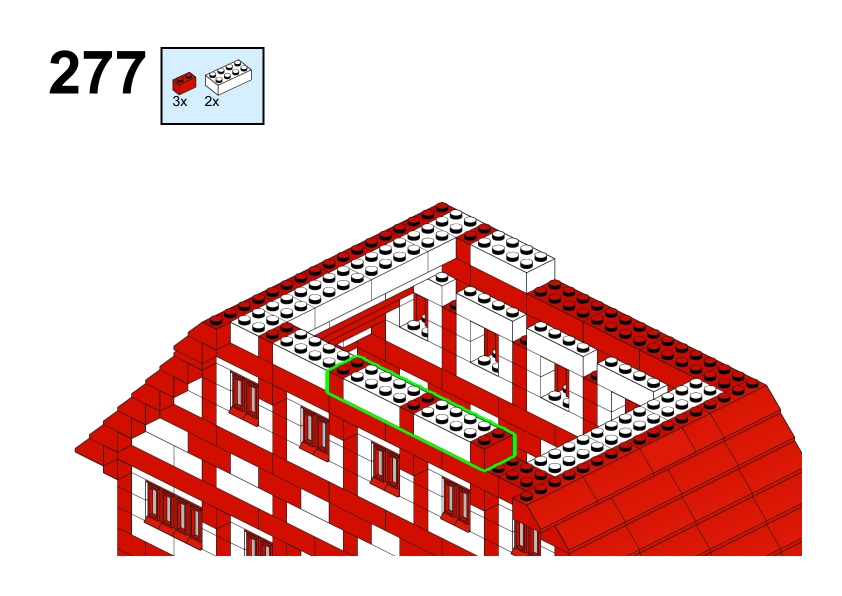 277

3x 2x