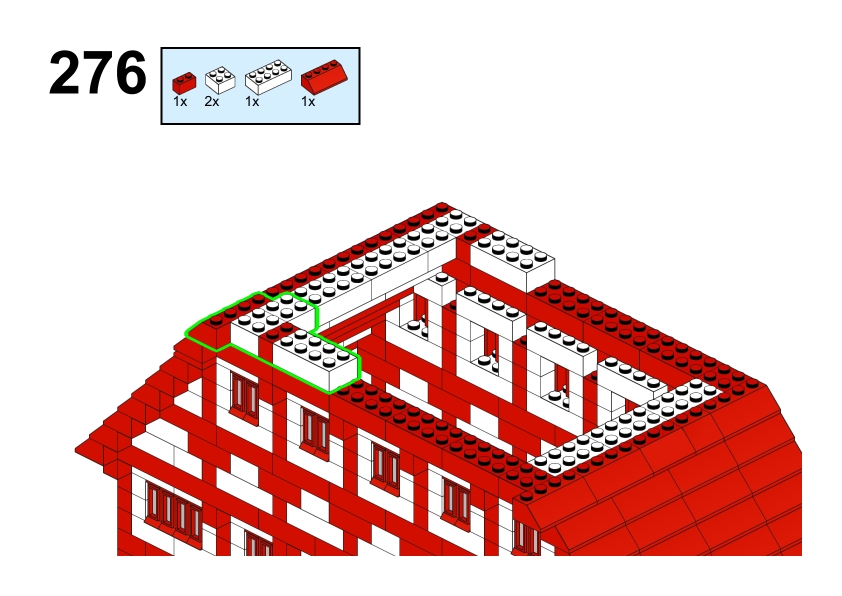 276

1x 2x 1x 1x