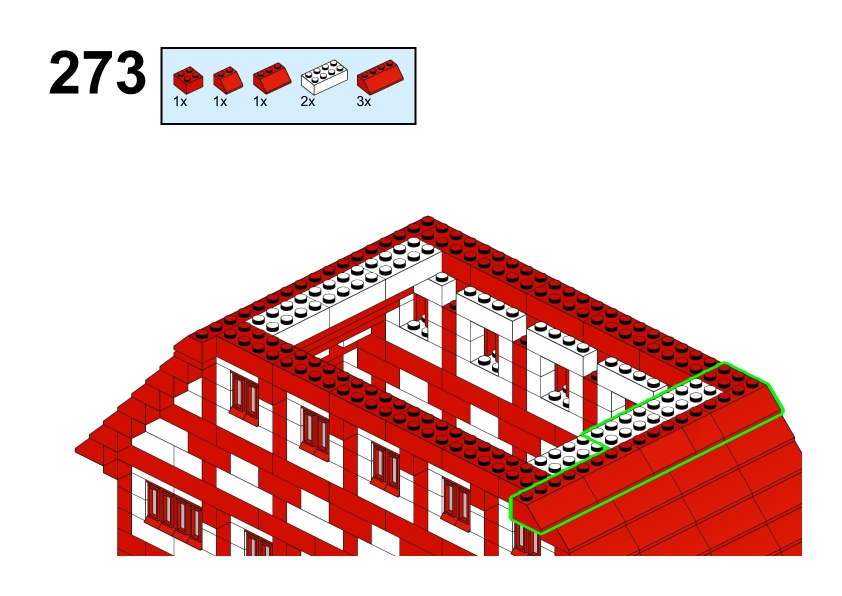 273

1x 1x 1x 2x 3x