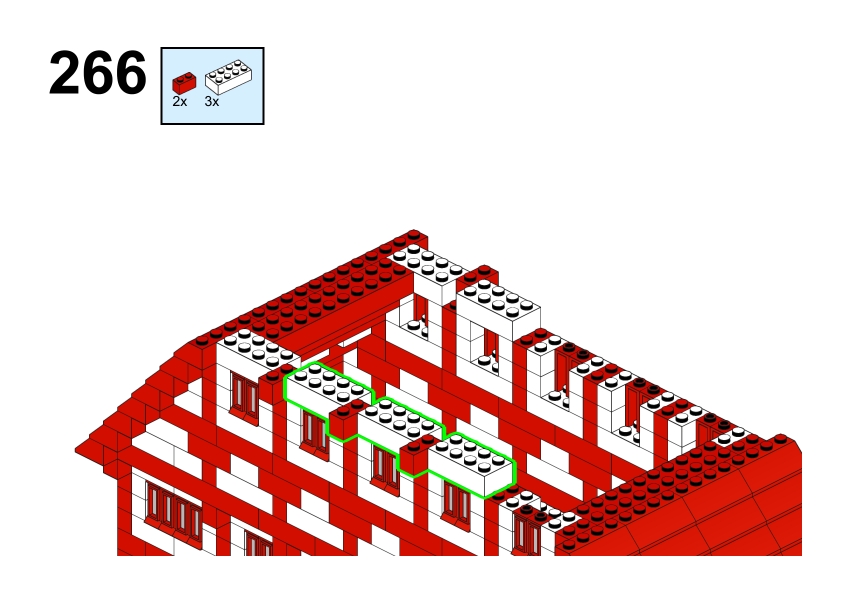 266

2x 3x