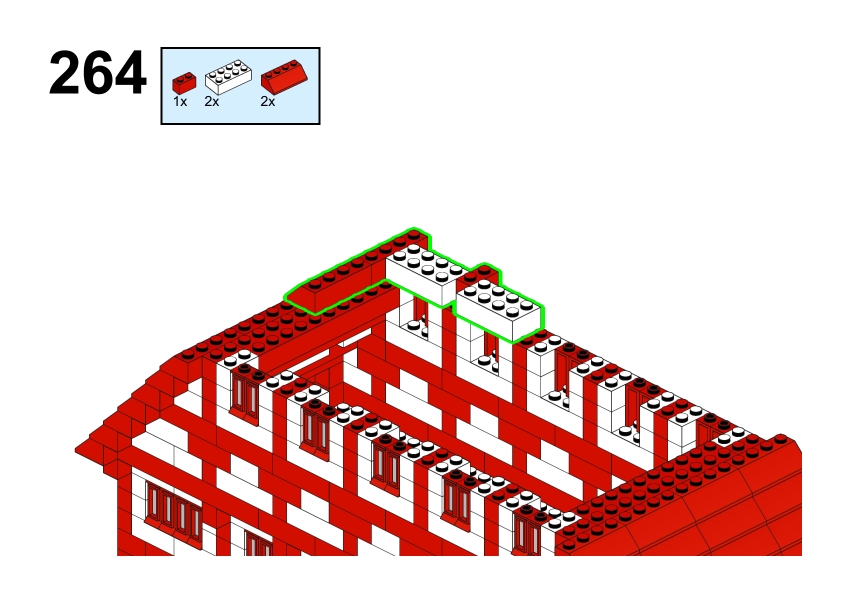 264

1x 2x 2x