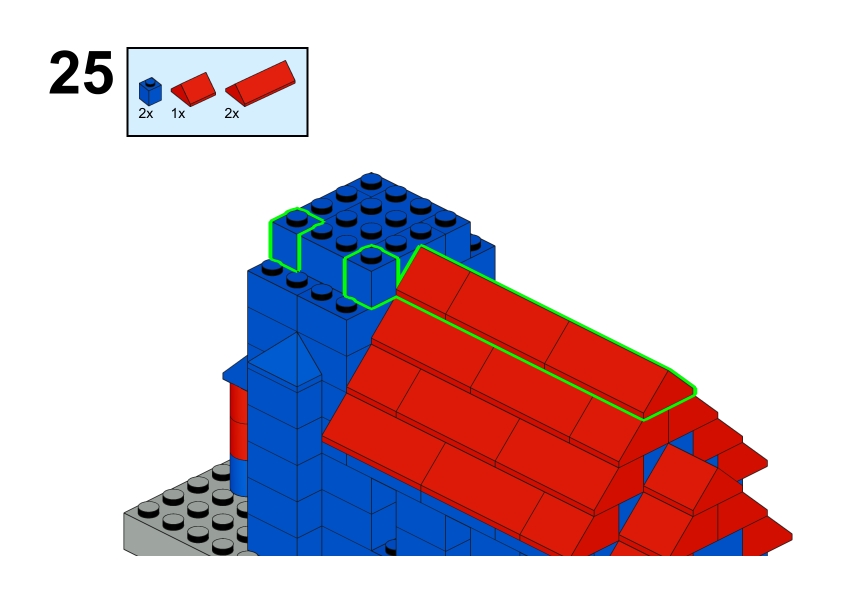 25

2x 1x 2x