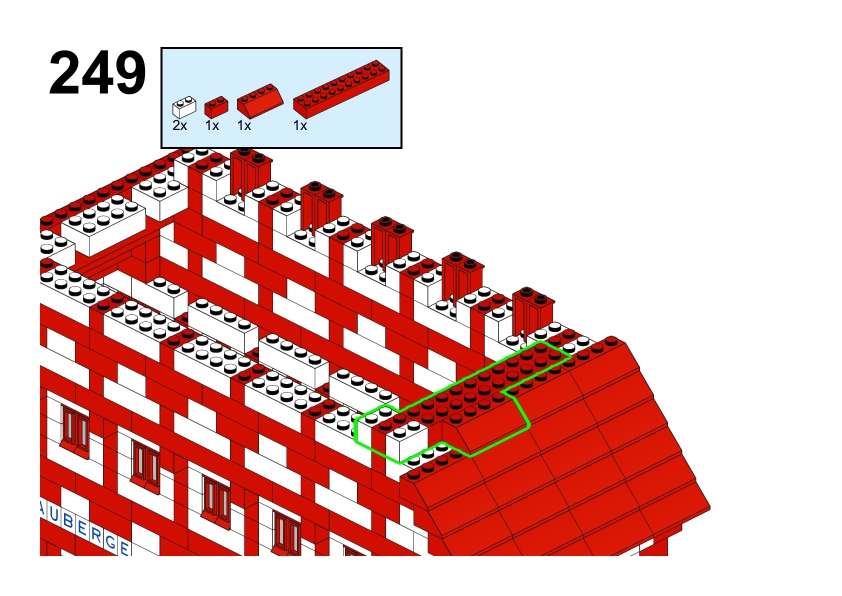 249

2x 1x 1x 1x

AUBERGE