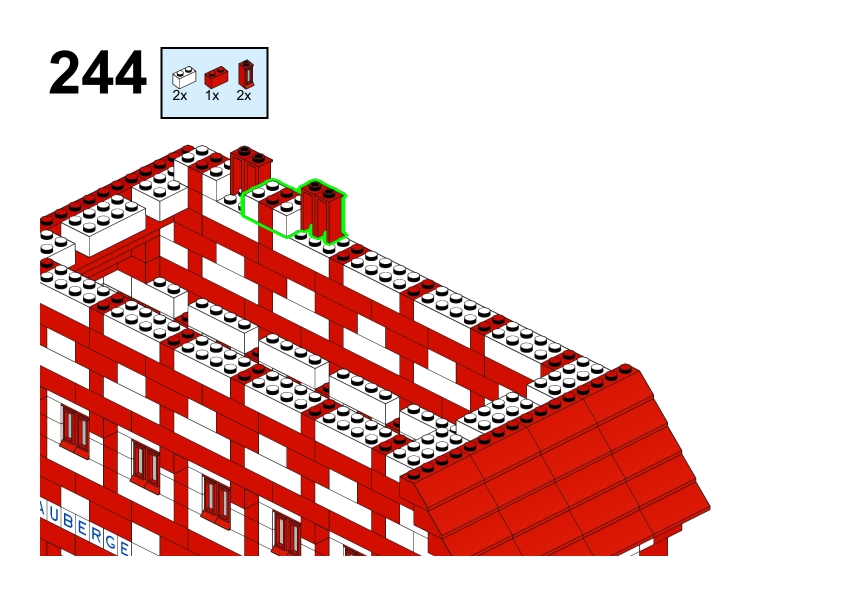 244

2x 1x 2x

AUBERGE