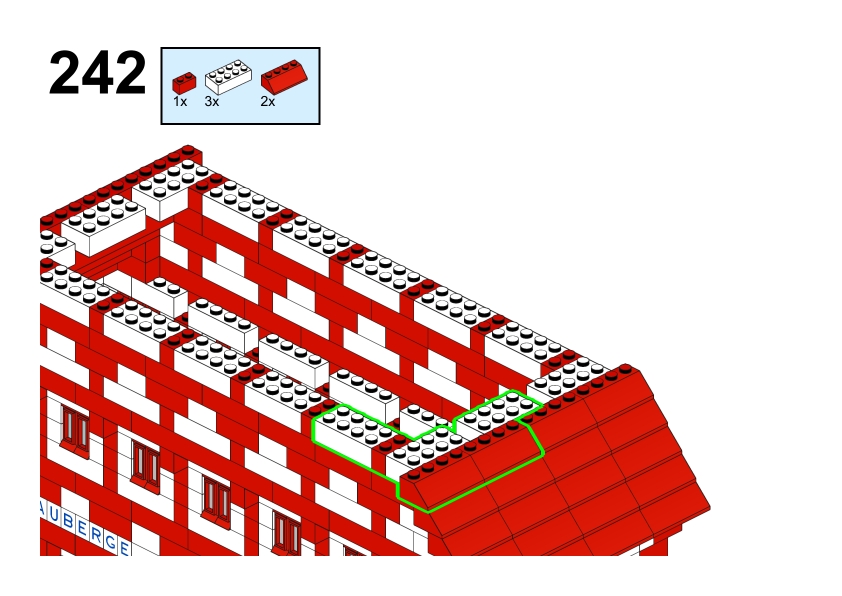 242

1x 3x 2x

AUBERGE