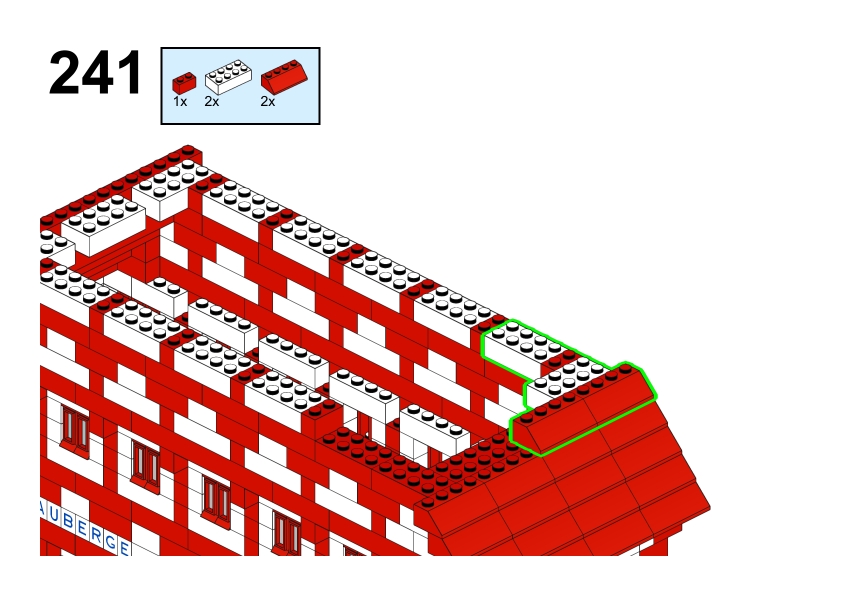 241

1x 2x 2x

AUBERGE