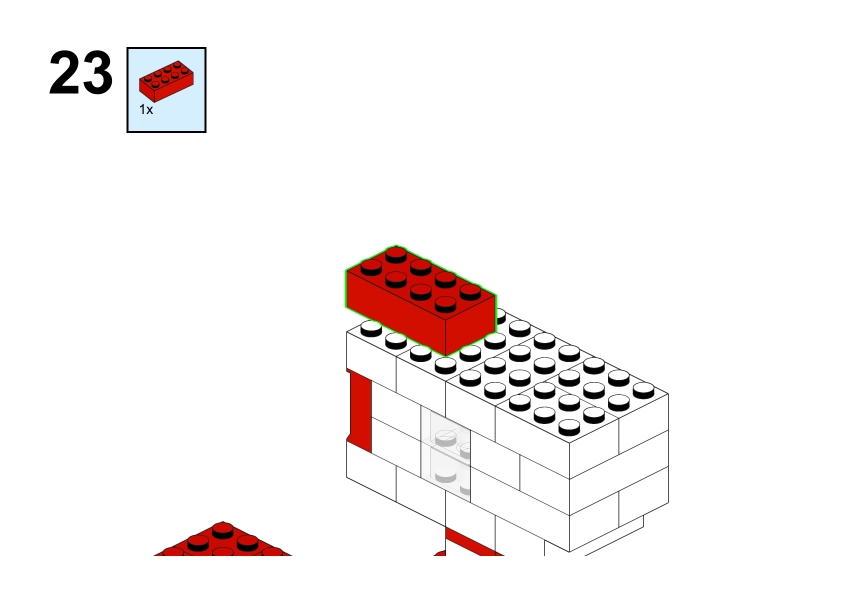 23

1x