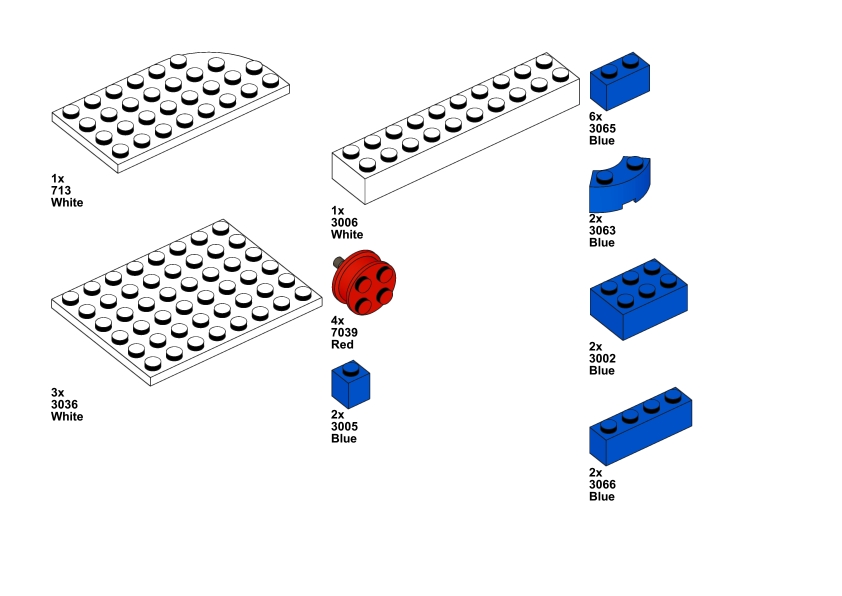 1x
713
White

3x
3036
White

1x
3006
White

4x
7039
Red

2x
3005
Blue

6x
3065
Blue

2x
3063
Blue

2x
3002
Blue

2x
3066
Blue