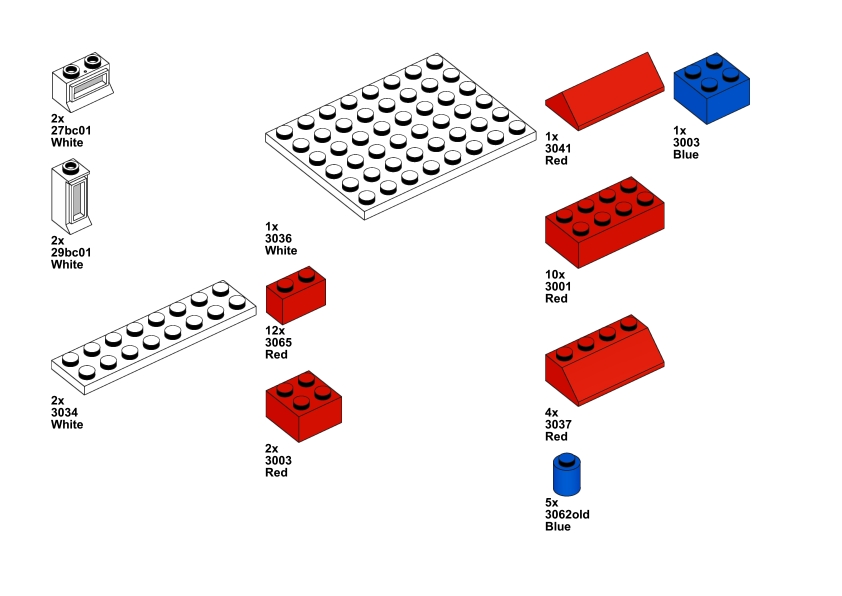 2x
27bc01
White

2x
29bc01
White

2x
3034
White

1x
3036
White

12x
3065
Red

2x
3003
Red

1x
3041
Red

1x
3003
Blue

10x
3001
Red

4x
3037
Red

5x
3062old
Blue