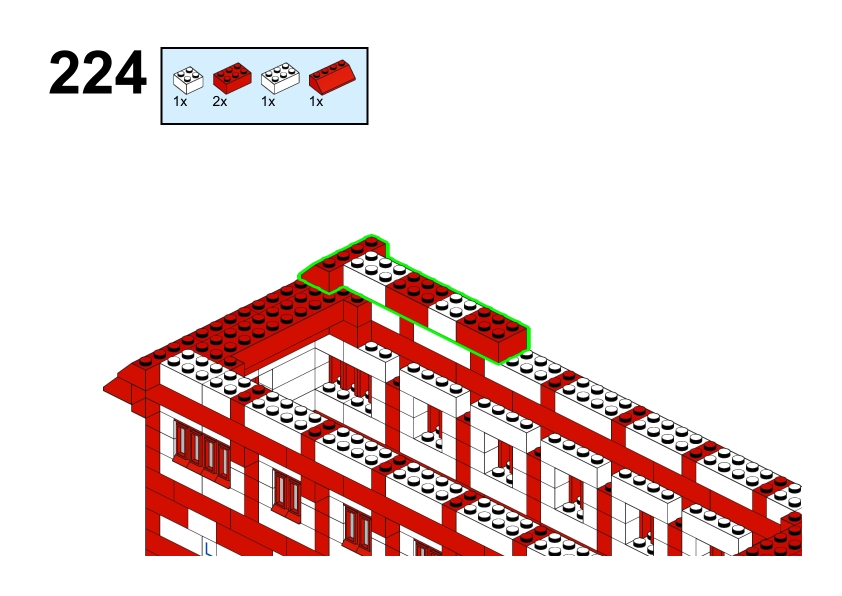 224

1x 2x 1x 1x