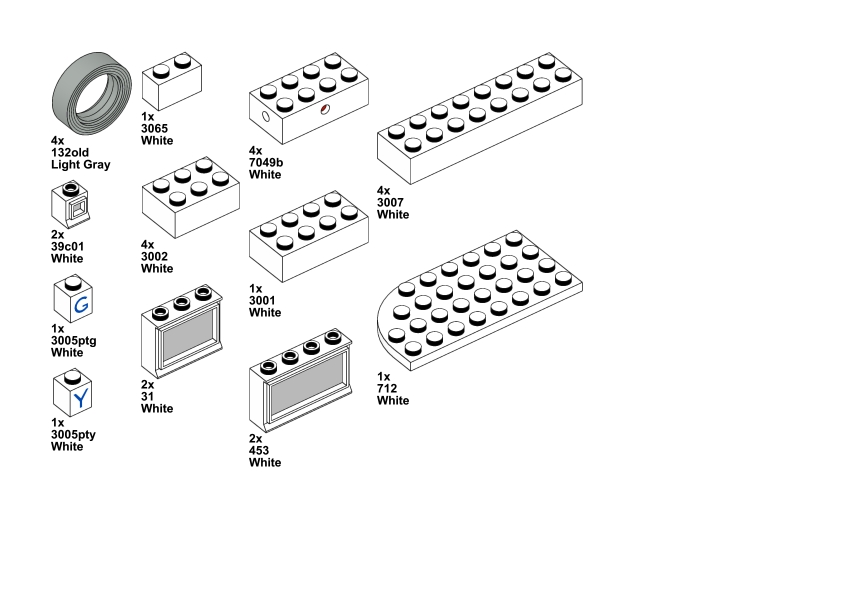 4x
132old
Light Gray

2x
39c01
White

G

1x
3005ptg
White

Y

1x
3005pty
White

1x
3065
White

4x
3002
White

2x
31
White

4x
7049b
White

1x
3001
White

2x
453
White

4x
3007
White

1x
712
White