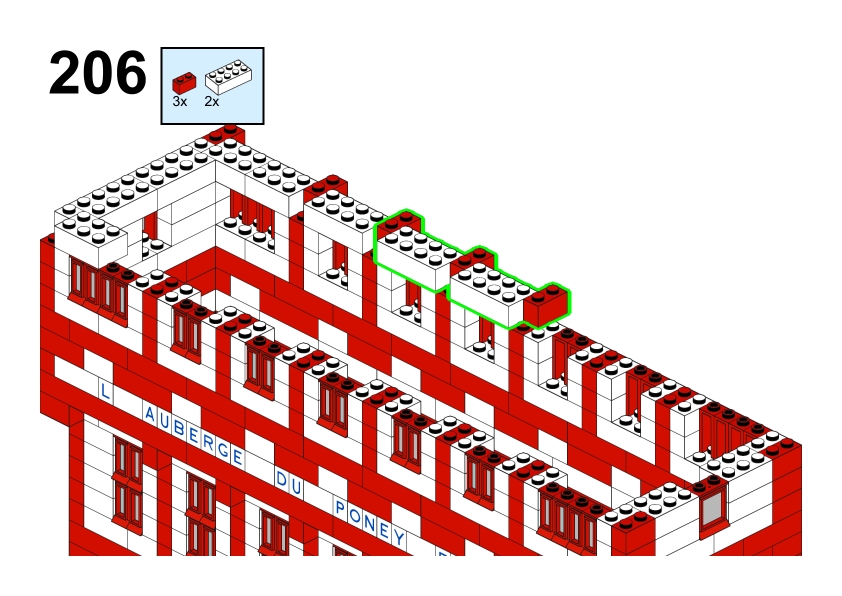 206

3x 2x

L AUBERGE DU PONEY