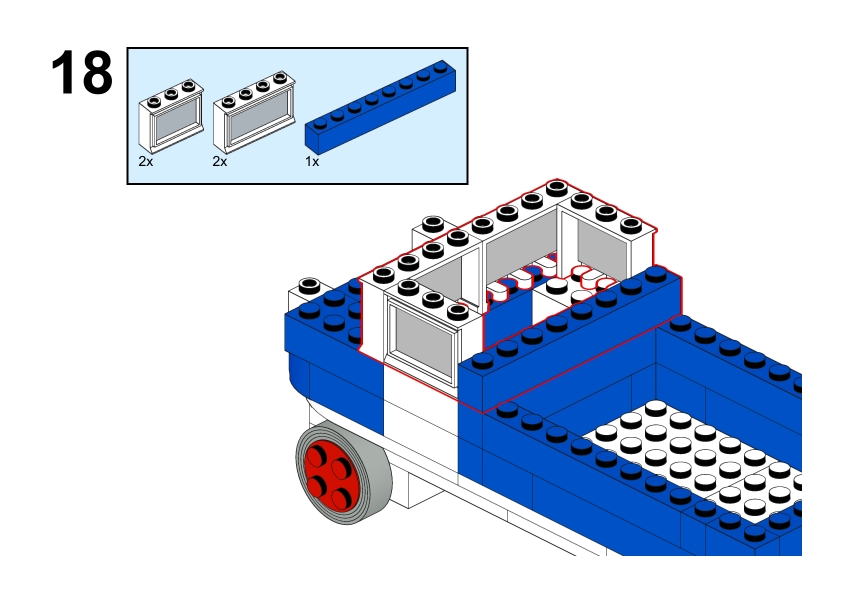 18

2x

2x

1x