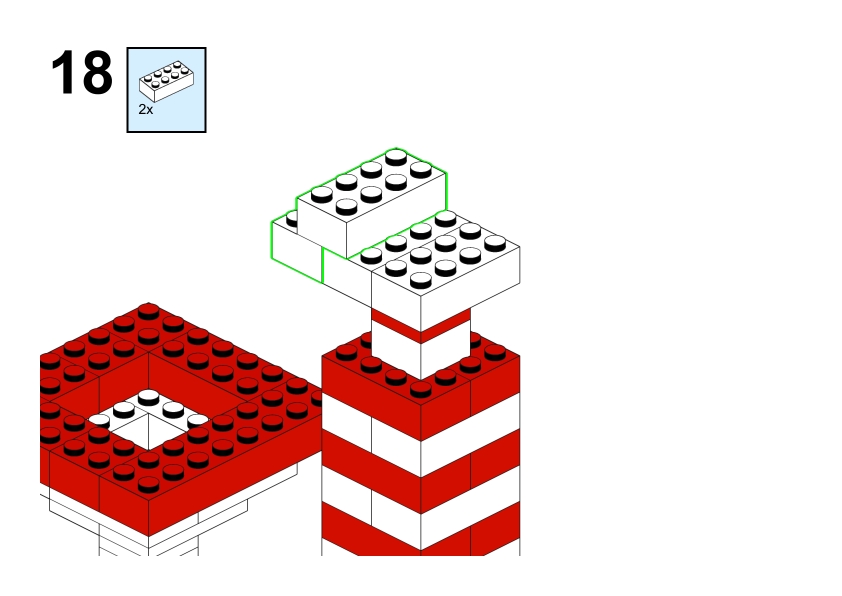 18

2x