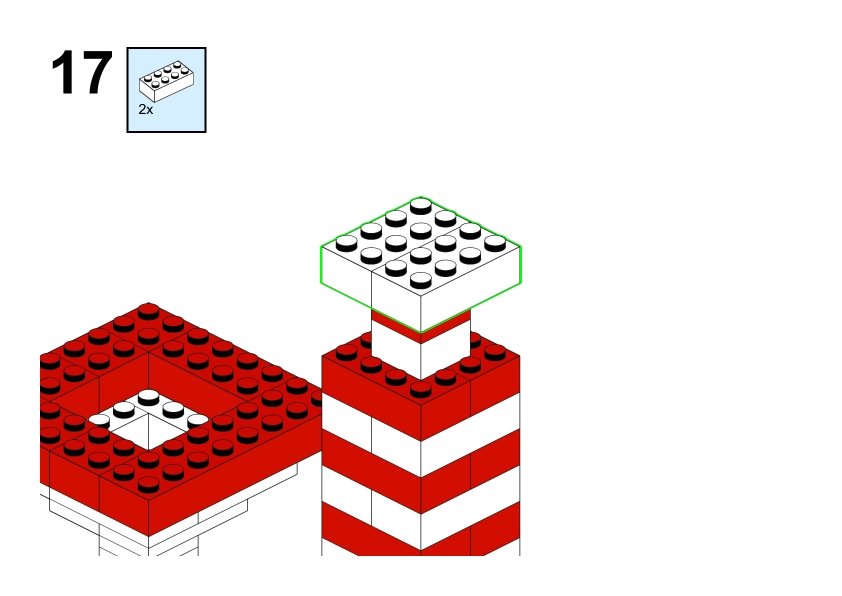 17
2x