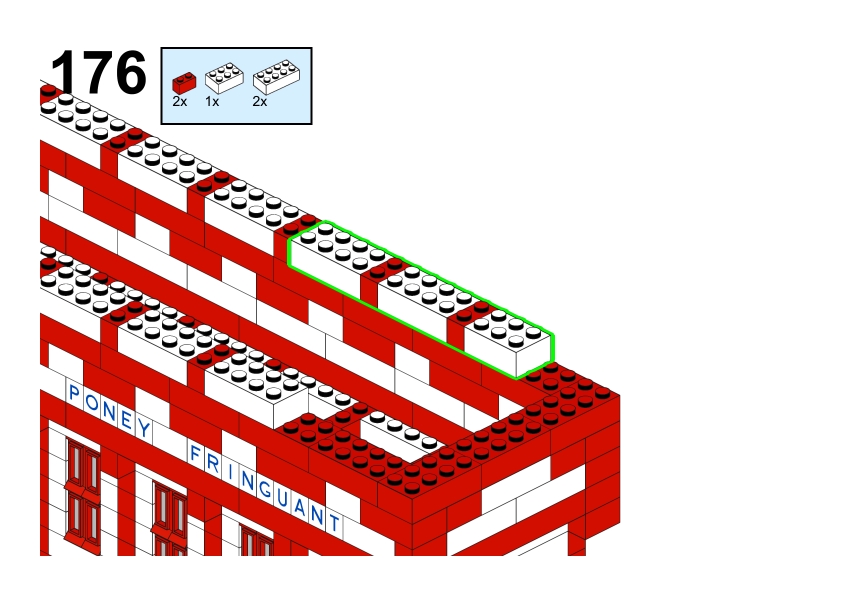 176

2x 1x 2x

PONEY FRINGUANT