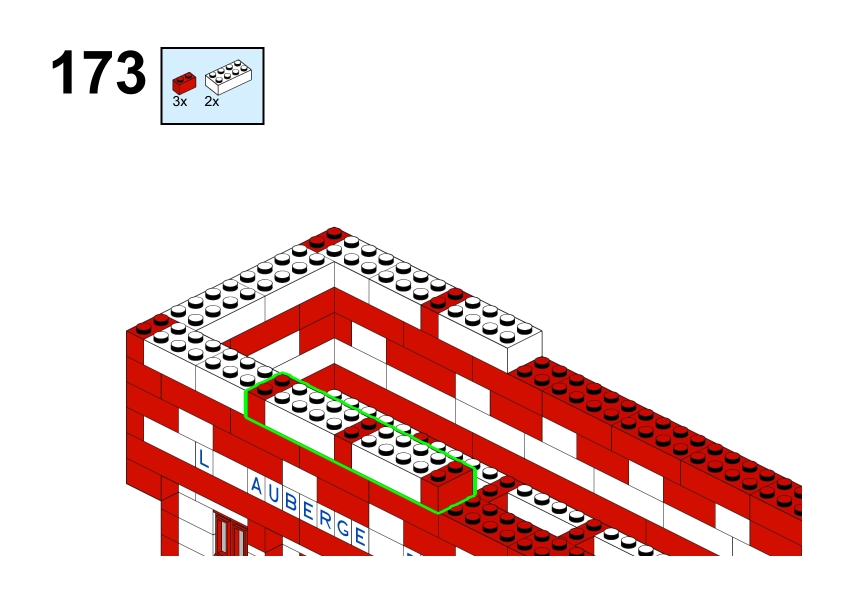 173

3x 2x

L AUBERGE