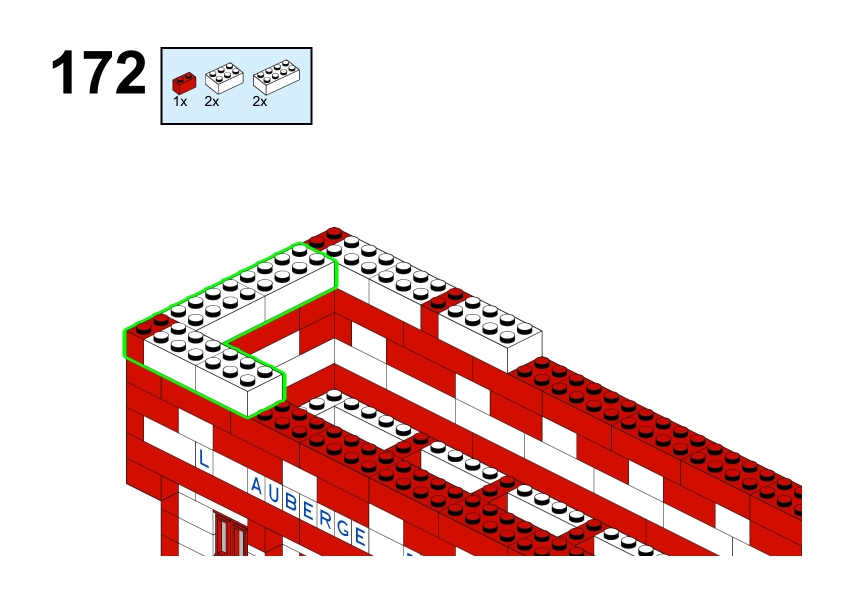 172
1x 2x 2x

L

AUBERGE