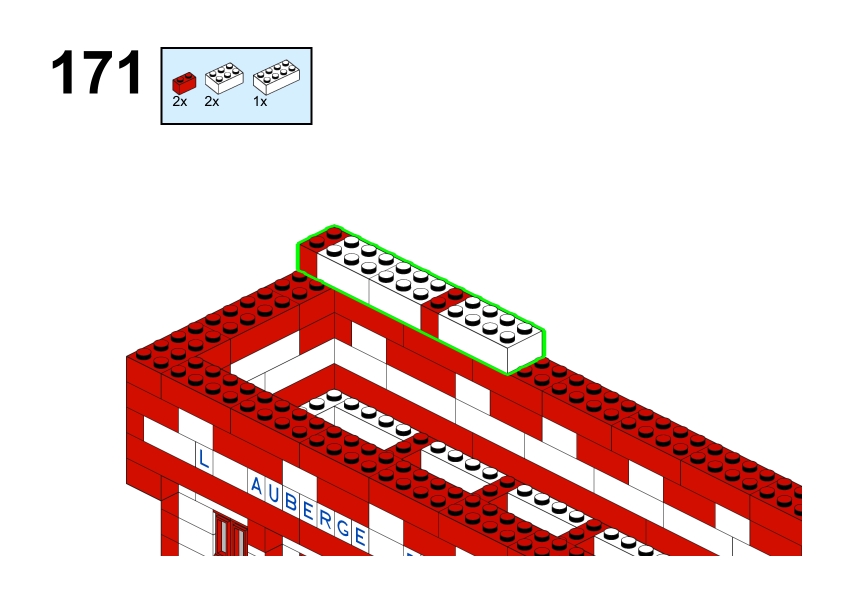 171

2x 2x 1x

L AUBERGE