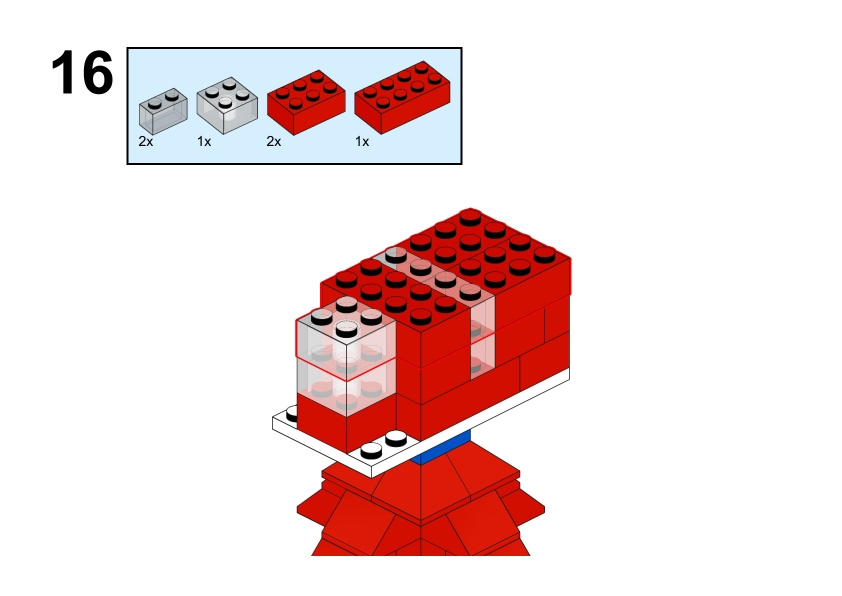 16

2x 1x 2x 1x