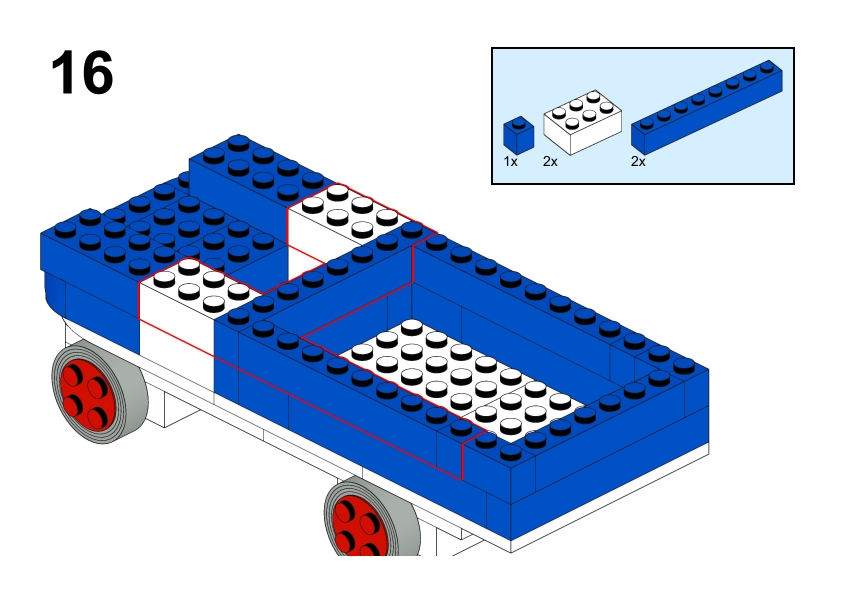 16

1x

2x

2x