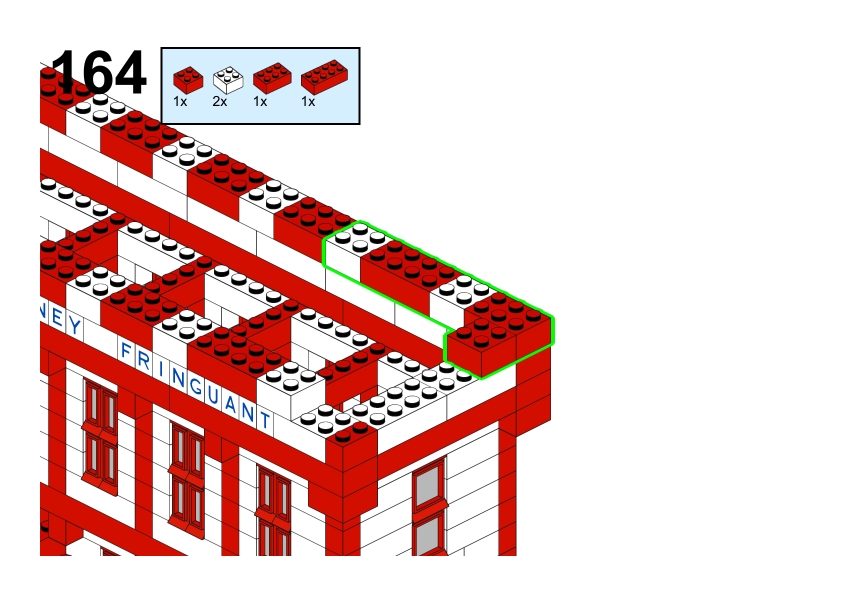 164

1x 2x 1x 1x

NEY FRINGUANT