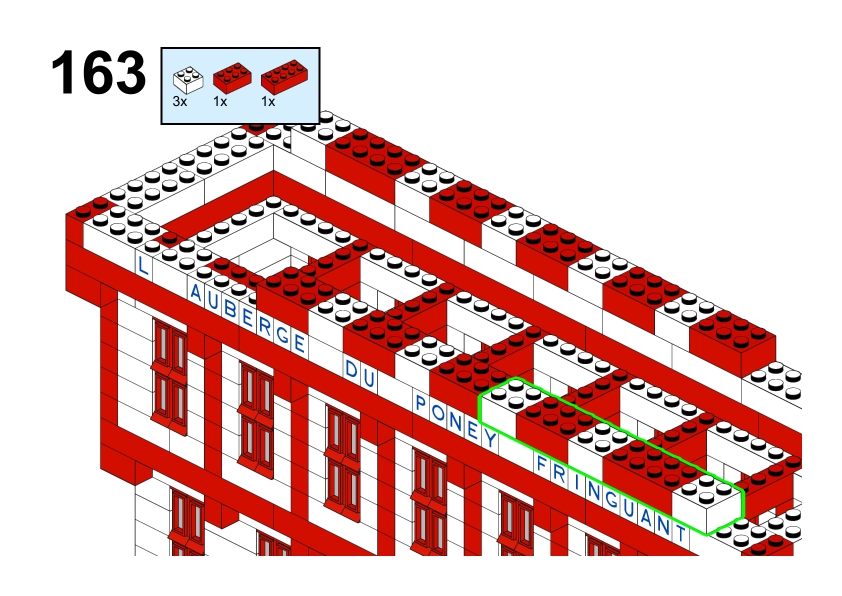 163

3x 1x 1x

L AUBERGE DU PONEY FRINGUANT