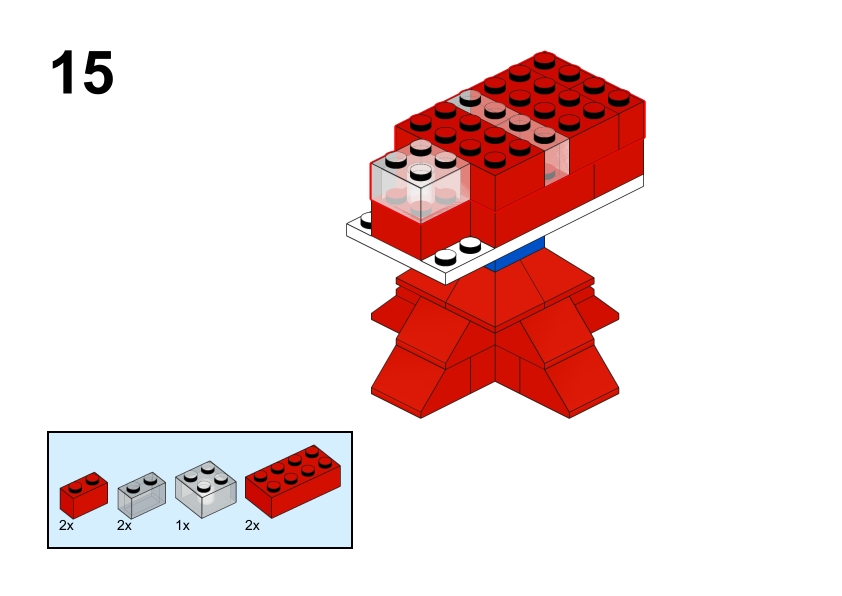 15

2x 2x 1x 2x