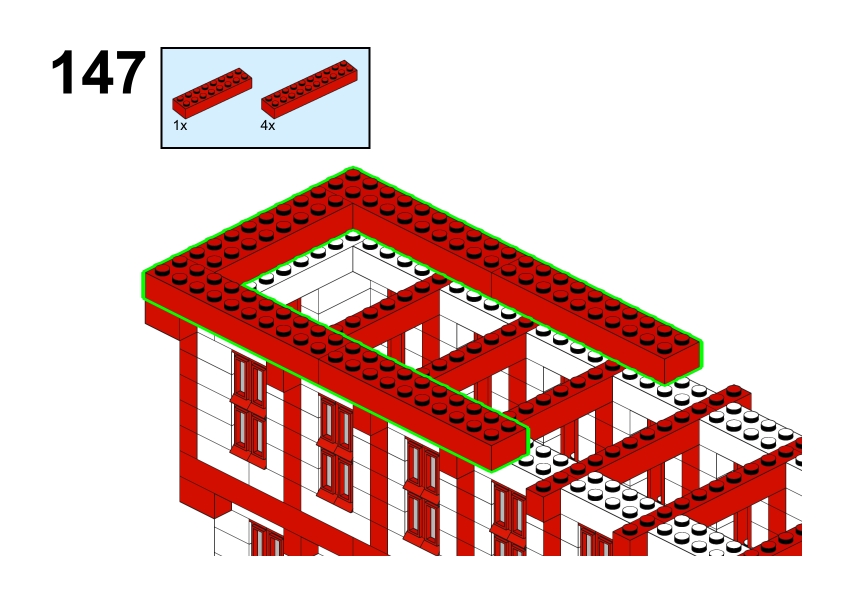 147

1x

4x