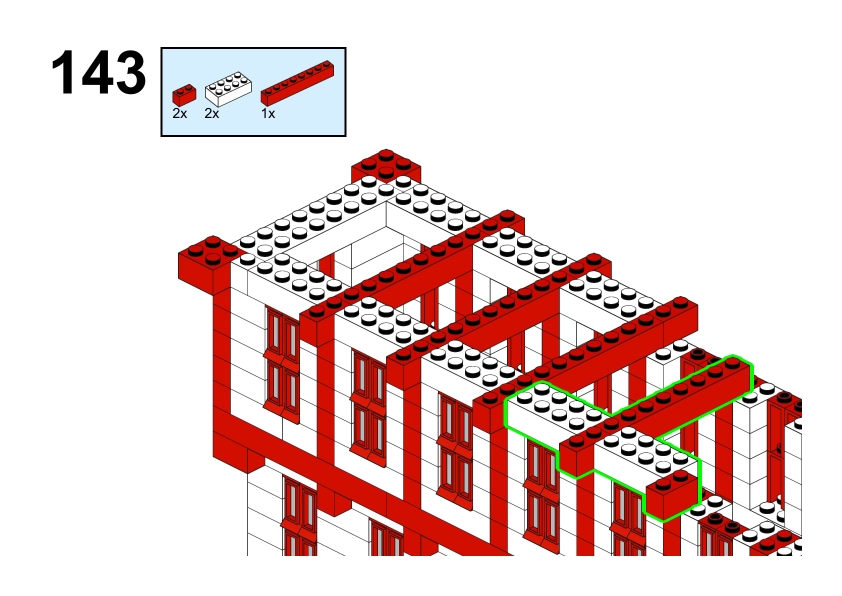 143

2x 2x 1x