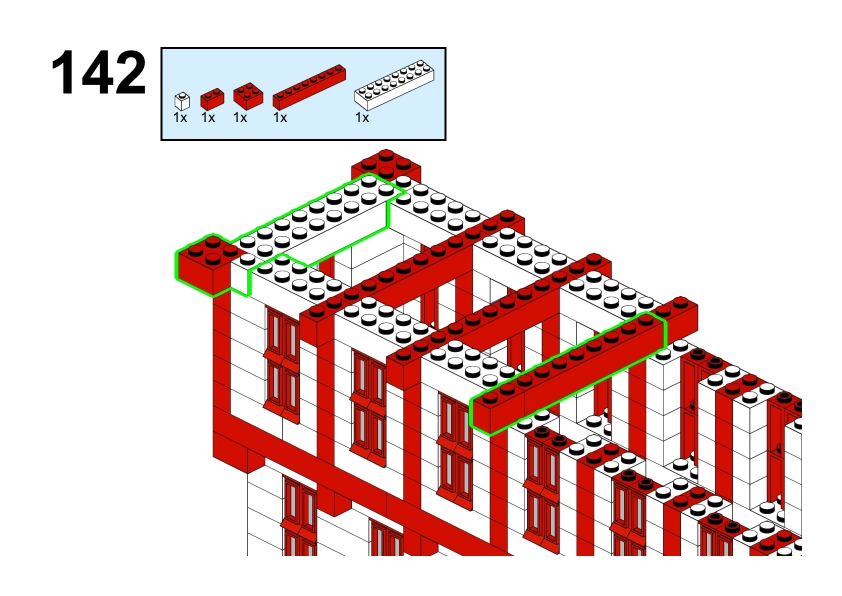 142

1x 1x 1x 1x 1x