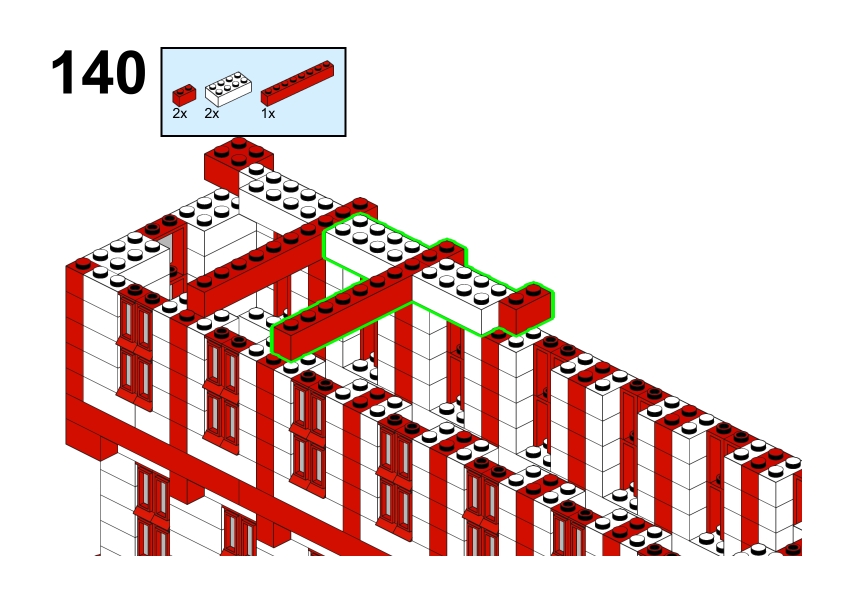 140

2x 2x 1x