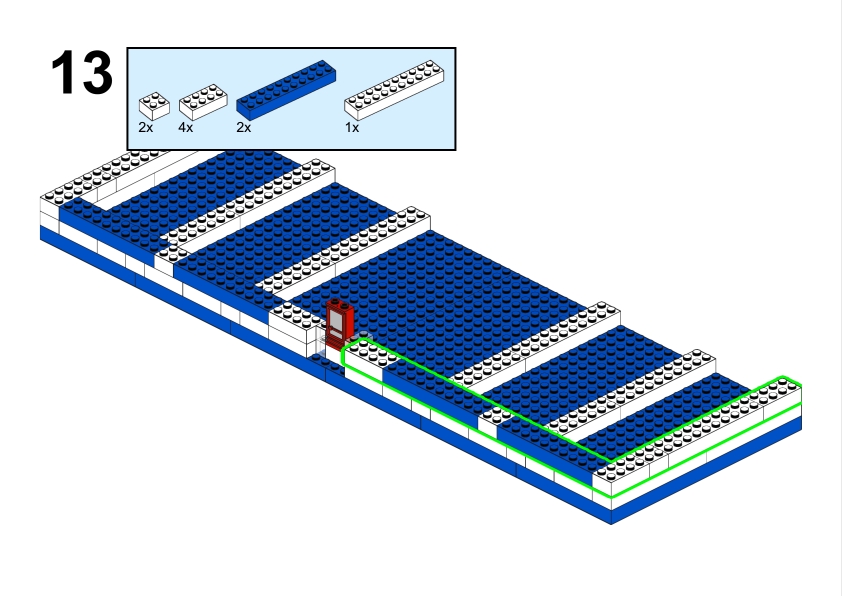 13

2x 4x 2x 1x