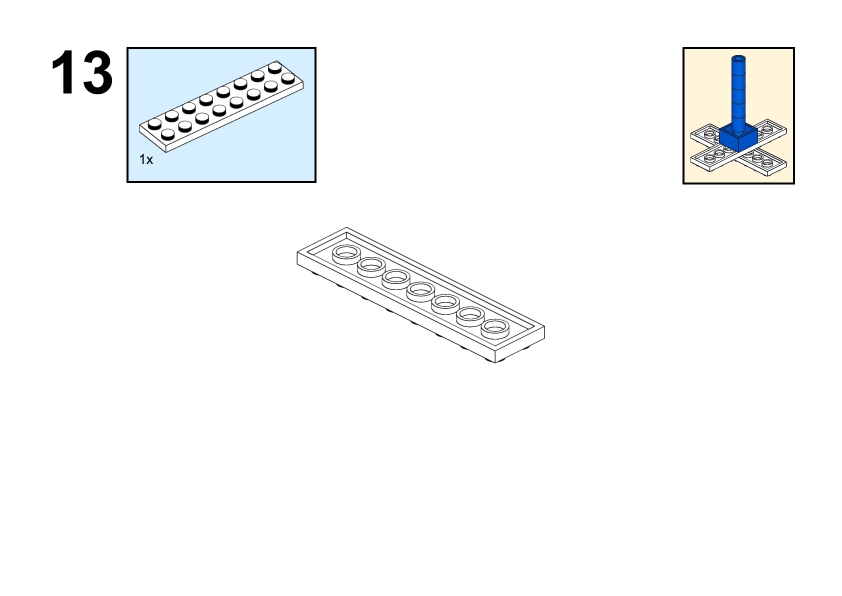 13

1x