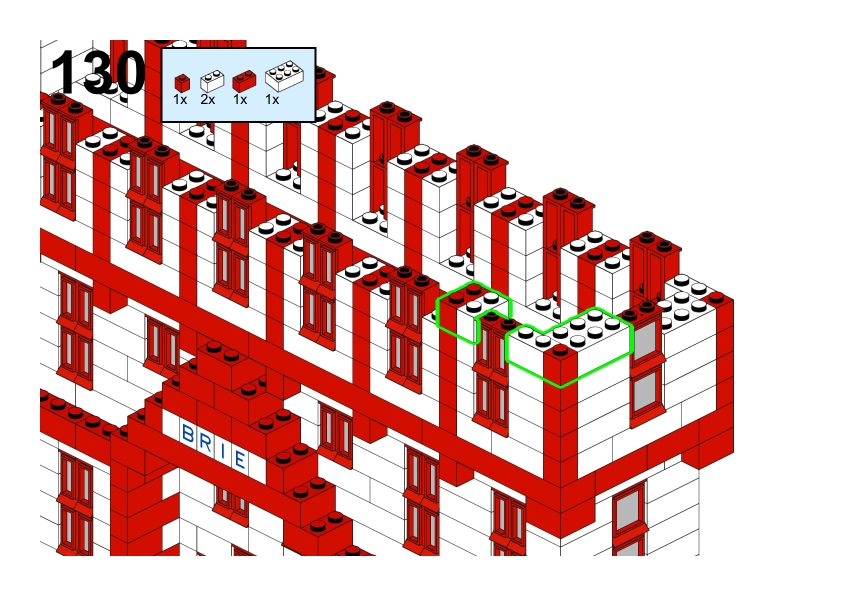 130

1x 2x 1x 1x

BRIE