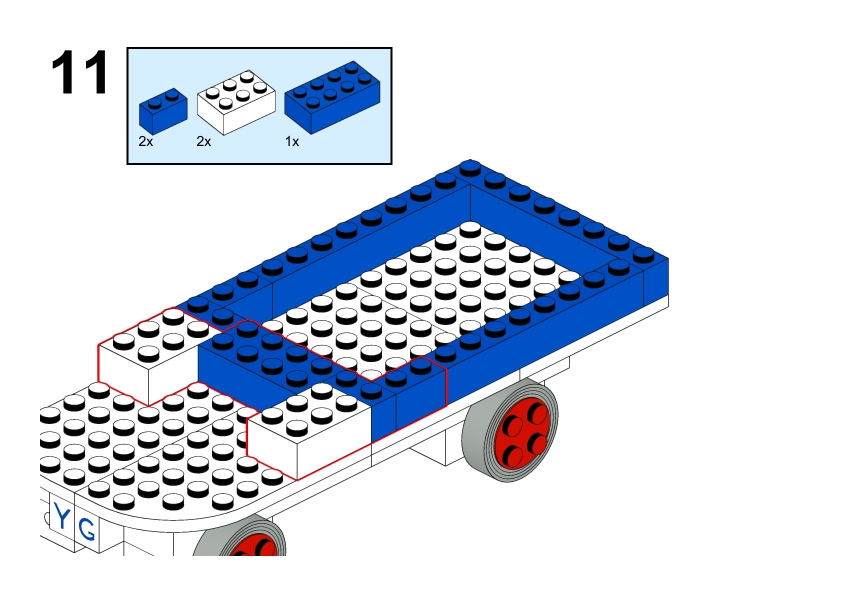 11

2x 2x 1x

Y G